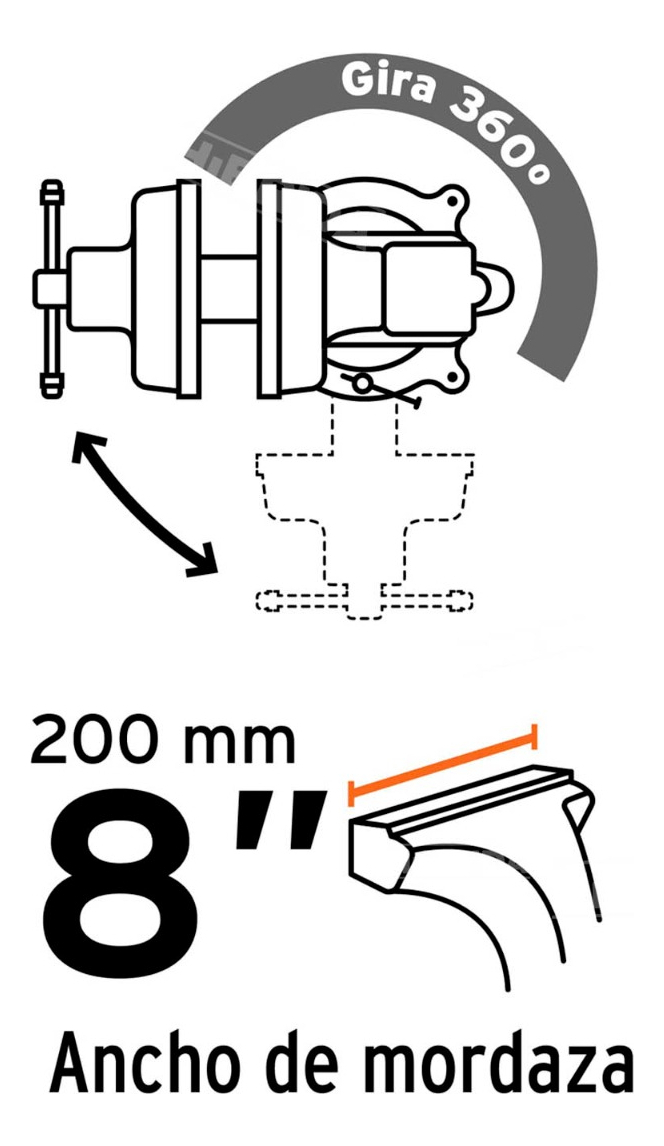 Gira 360°

200 mm
8"

Ancho de mordaza