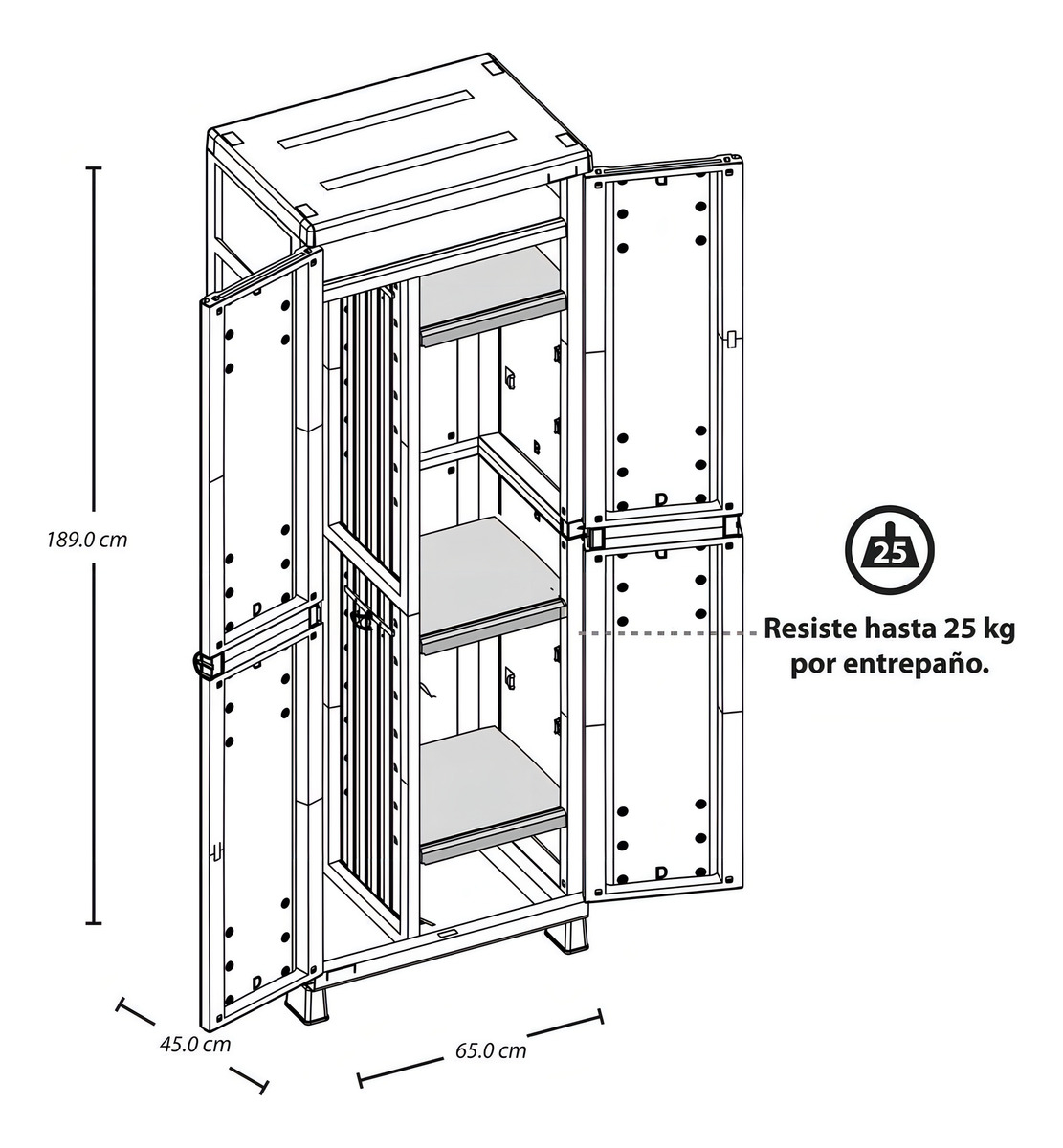 189.0 cm

25

Resiste hasta 25 kg por entrepaño.

45.0 cm

65.0 cm