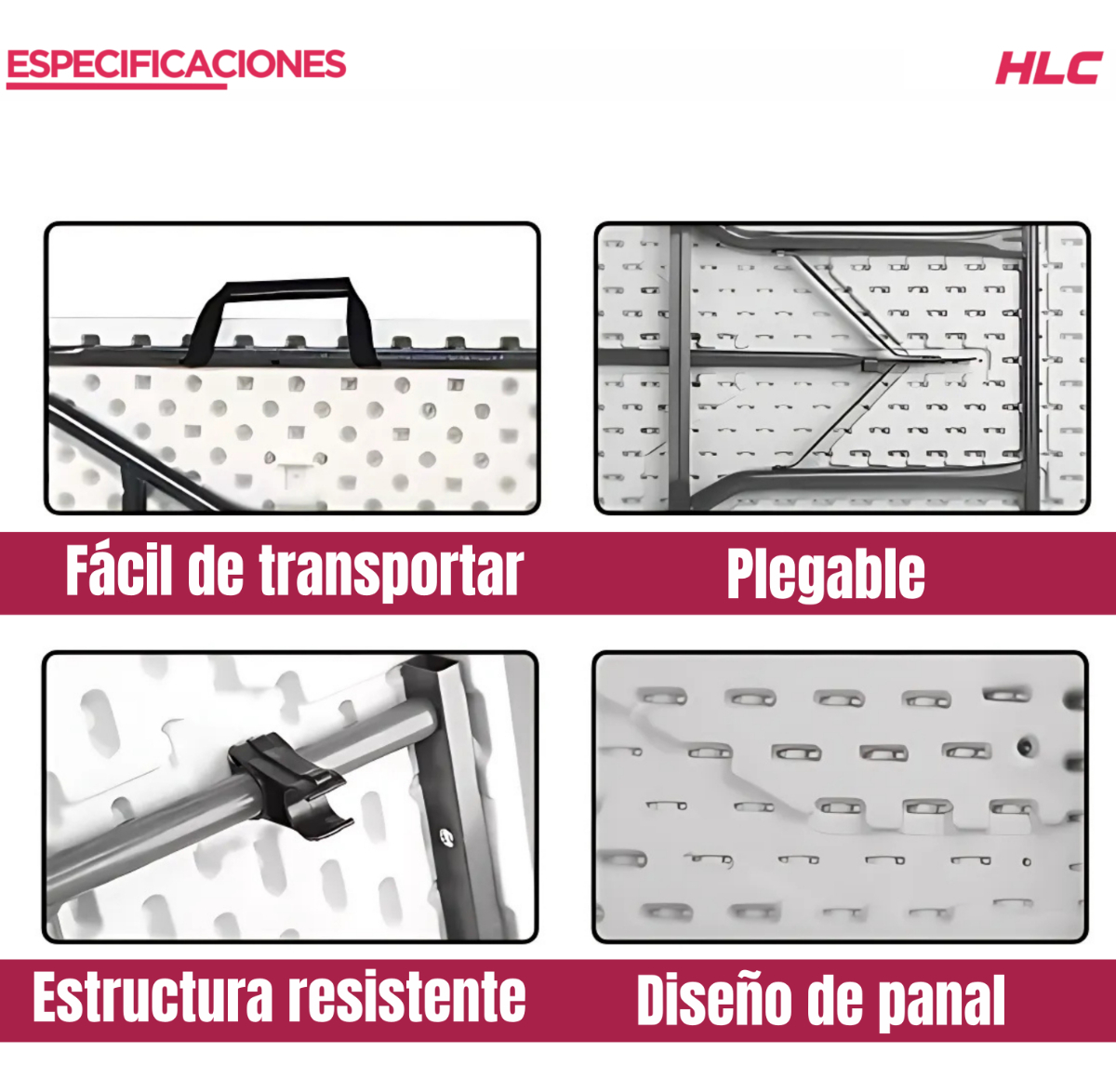 ESPECIFICACIONES

HLC

Fácil de transportar

Plegable

Estructura resistente

Diseño de panal